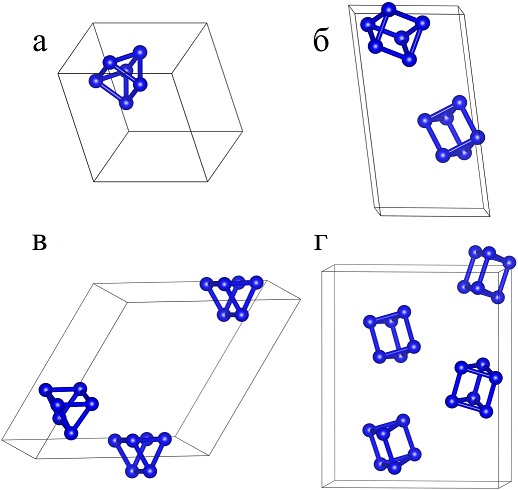 а

б

в

г